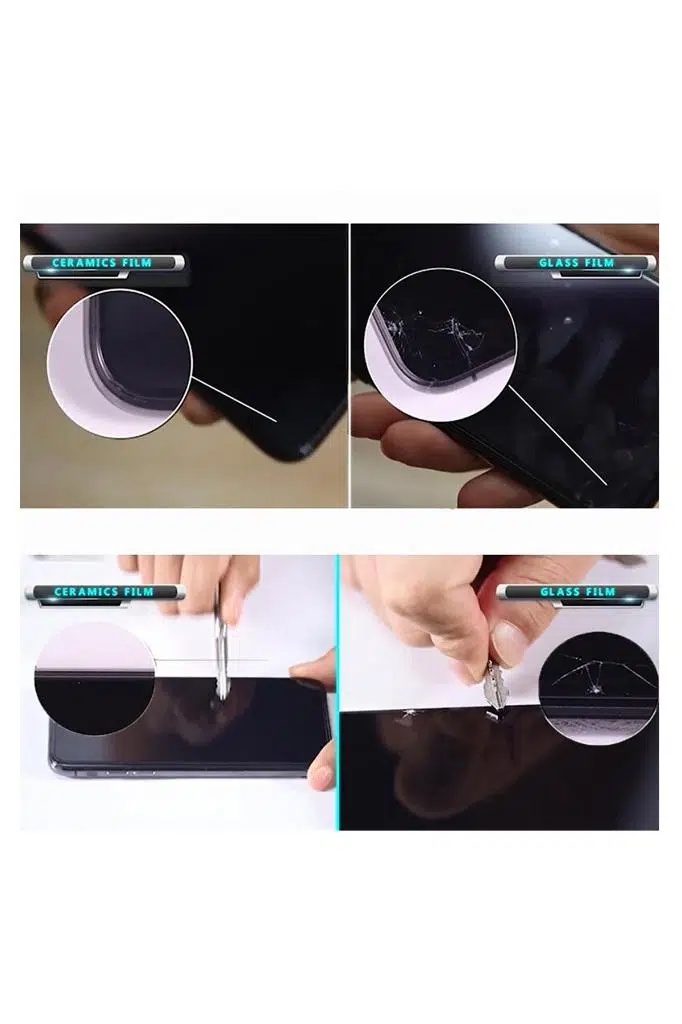 CERAMICS FILM

GLASS FILM

CERAMICS FILM

GLASS FILM