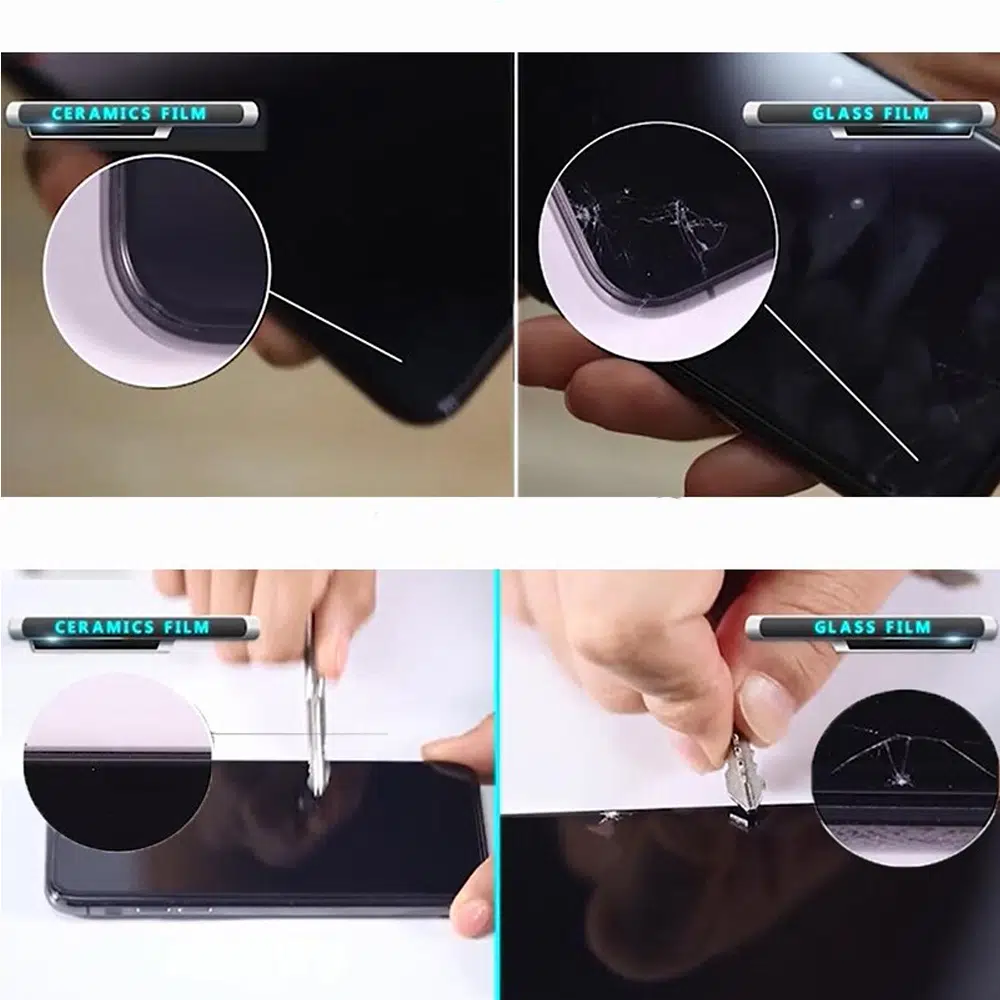 CERAMICS FILM

GLASS FILM

CERAMICS FILM

GLASS FILM